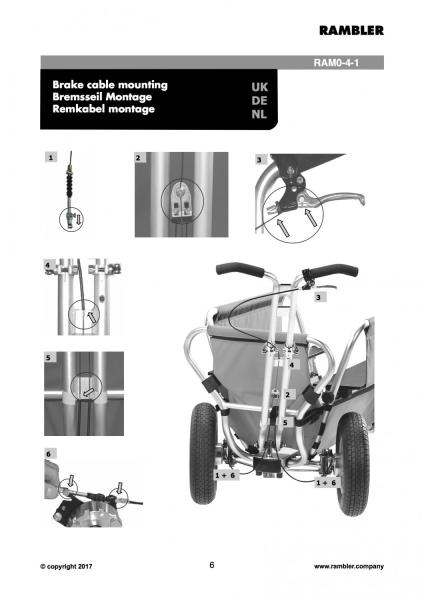 RAMBLER

RAM0-4-1

Brake cable mounting
Bremsseil Montage
Remkabel montage

UK
DE
NL

1

2

3

4

5

6

3

4

2

5

1 + 6

1 + 6

© copyright 2017

6

www.rambler.company