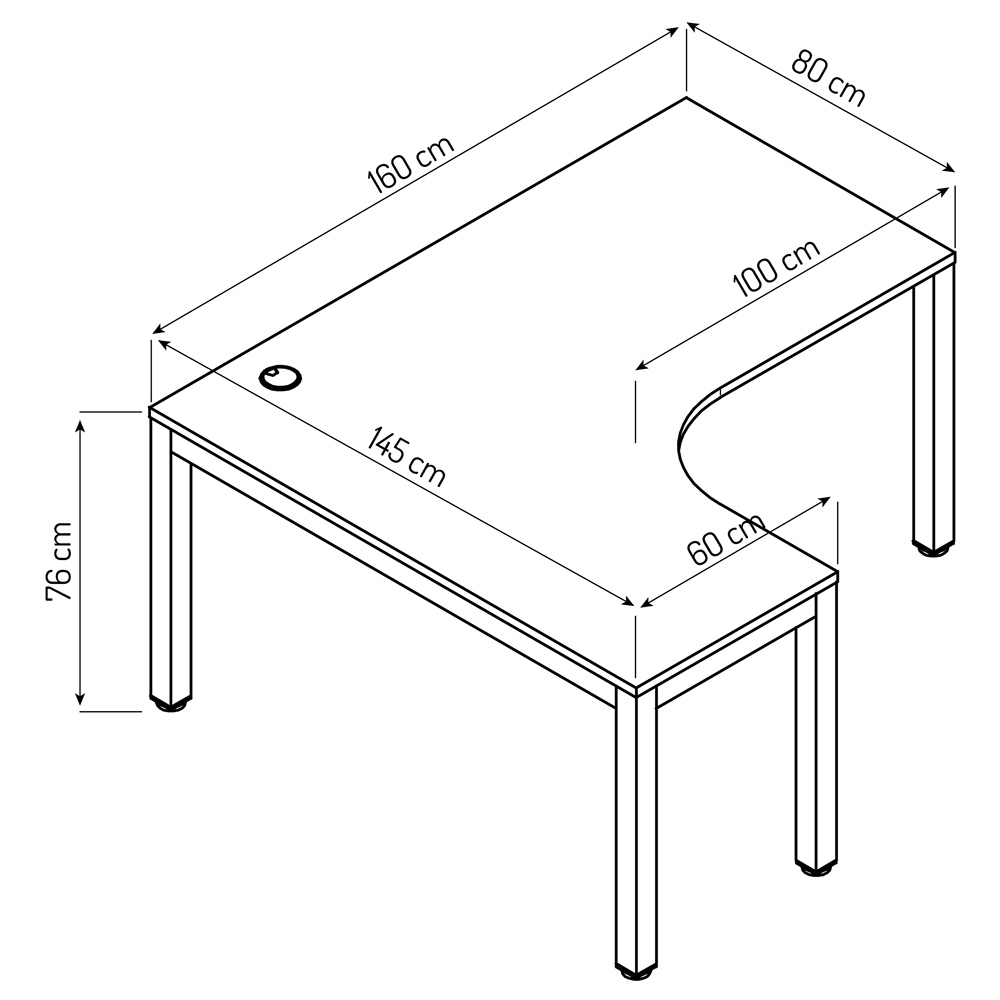 160 cm
80 cm
100 cm
145 cm
60 cm
76 cm